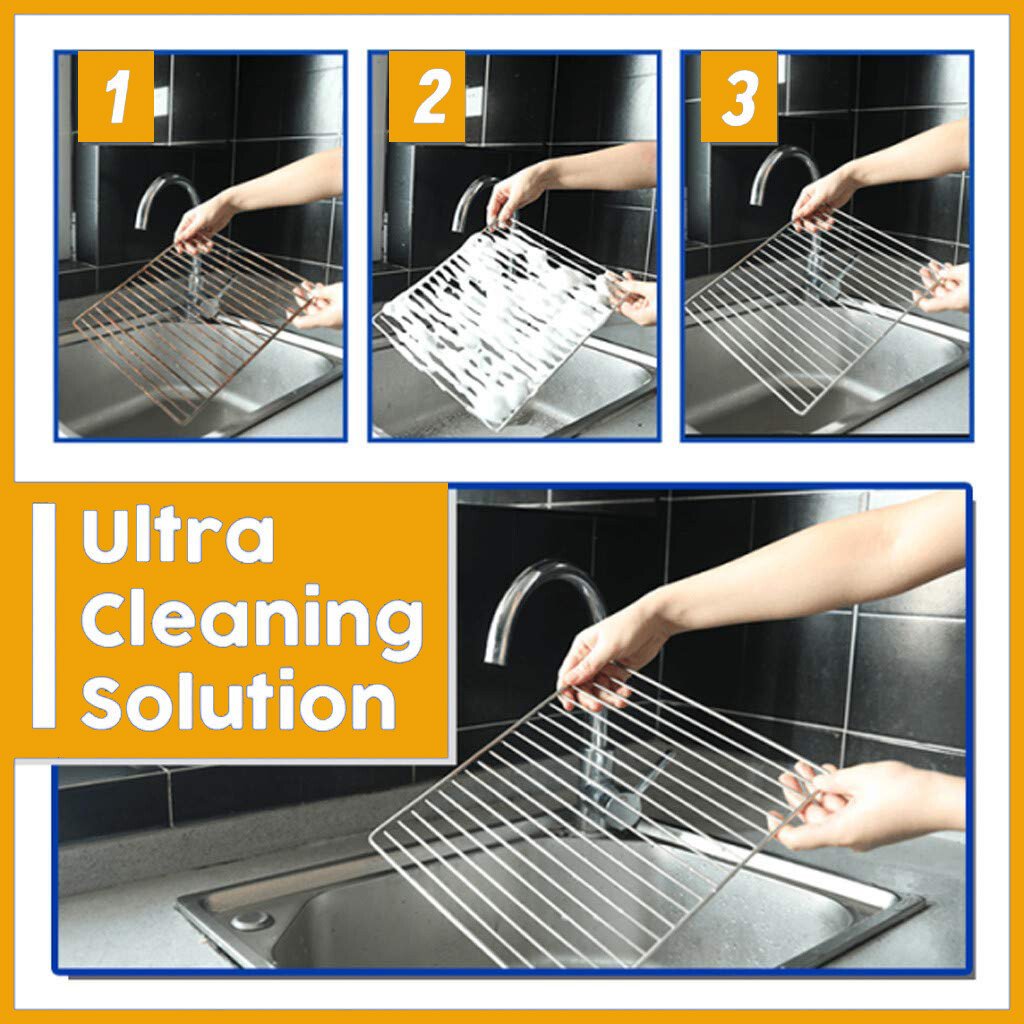 1

2

3

Ultra Cleaning Solution