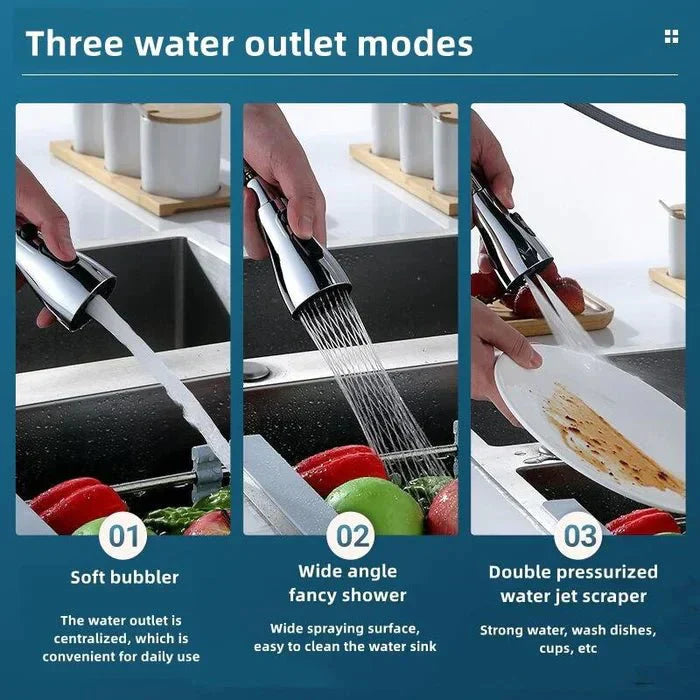 Three water outlet modes

01

Soft bubbler

The water outlet is centralized, which is convenient for daily use

02

Wide angle fancy shower

Wide spraying surface, easy to clean the water sink

03

Double pressurized water jet scraper

Strong water, wash dishes, cups, etc